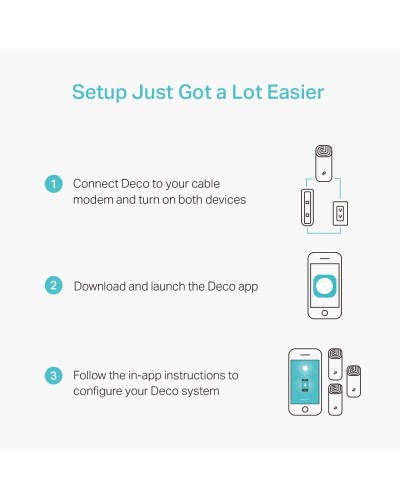 Setup Just Got a Lot Easier

1 Connect Deco to your cable modem and turn on both devices

2 Download and launch the Deco app

3 Follow the in-app instructions to configure your Deco system