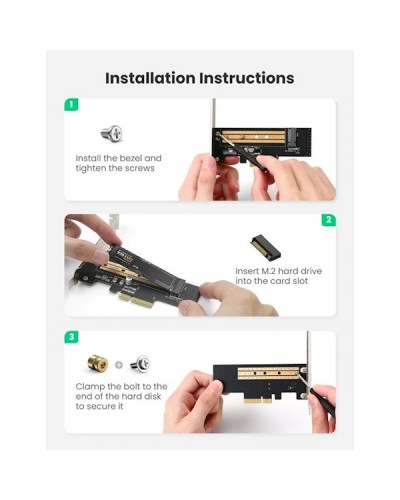 Installation Instructions

1

Install the bezel and tighten the screws

2

Insert M.2 hard drive into the card slot

3

Clamp the bolt to the end of the hard disk to secure it