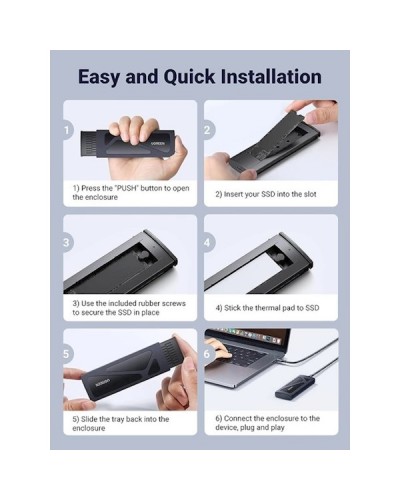 Easy and Quick Installation

1

UGREEN

1) Press the "PUSH" button to open the enclosure

2

2) Insert your SSD into the slot

3

3) Use the included rubber screws to secure the SSD in place

4

4) Stick the thermal pad to SSD

5

UGREEN

5) Slide the tray back into the enclosure

6

6) Connect the enclosure to the device, plug and play